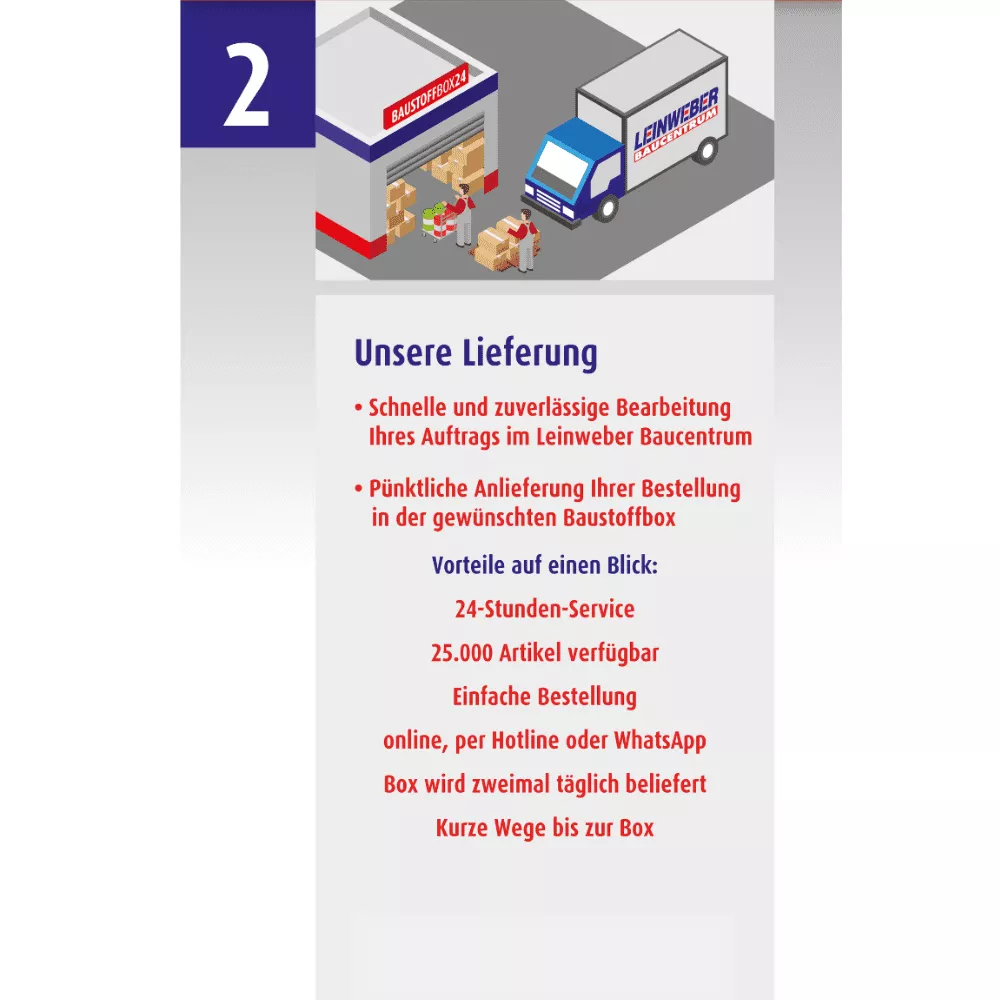 2

BAUSTOFFBOX24

LEINWEBER BAUCENTRUM

Unsere Lieferung

• Schnelle und zuverlässige Bearbeitung Ihres Auftrags im Leinweber Baucentrum

• Pünktliche Anlieferung Ihrer Bestellung in der gewünschten Baustoffbox

Vorteile auf einen Blick:

24-Stunden-Service

25.000 Artikel verfügbar

Einfache Bestellung

online, per Hotline oder WhatsApp

Box wird zweimal täglich beliefert

Kurze Wege bis zur Box