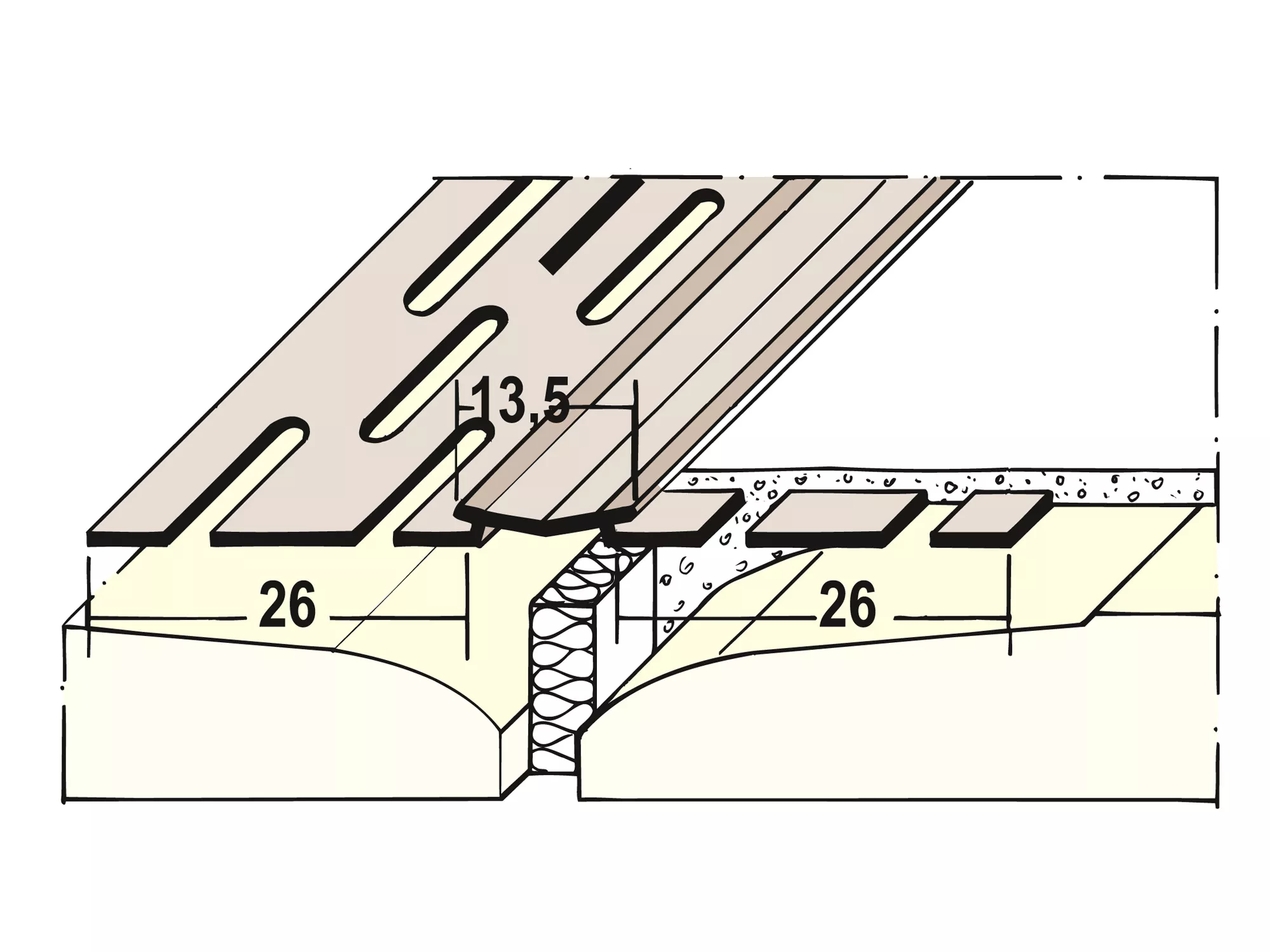 13,5

26

26