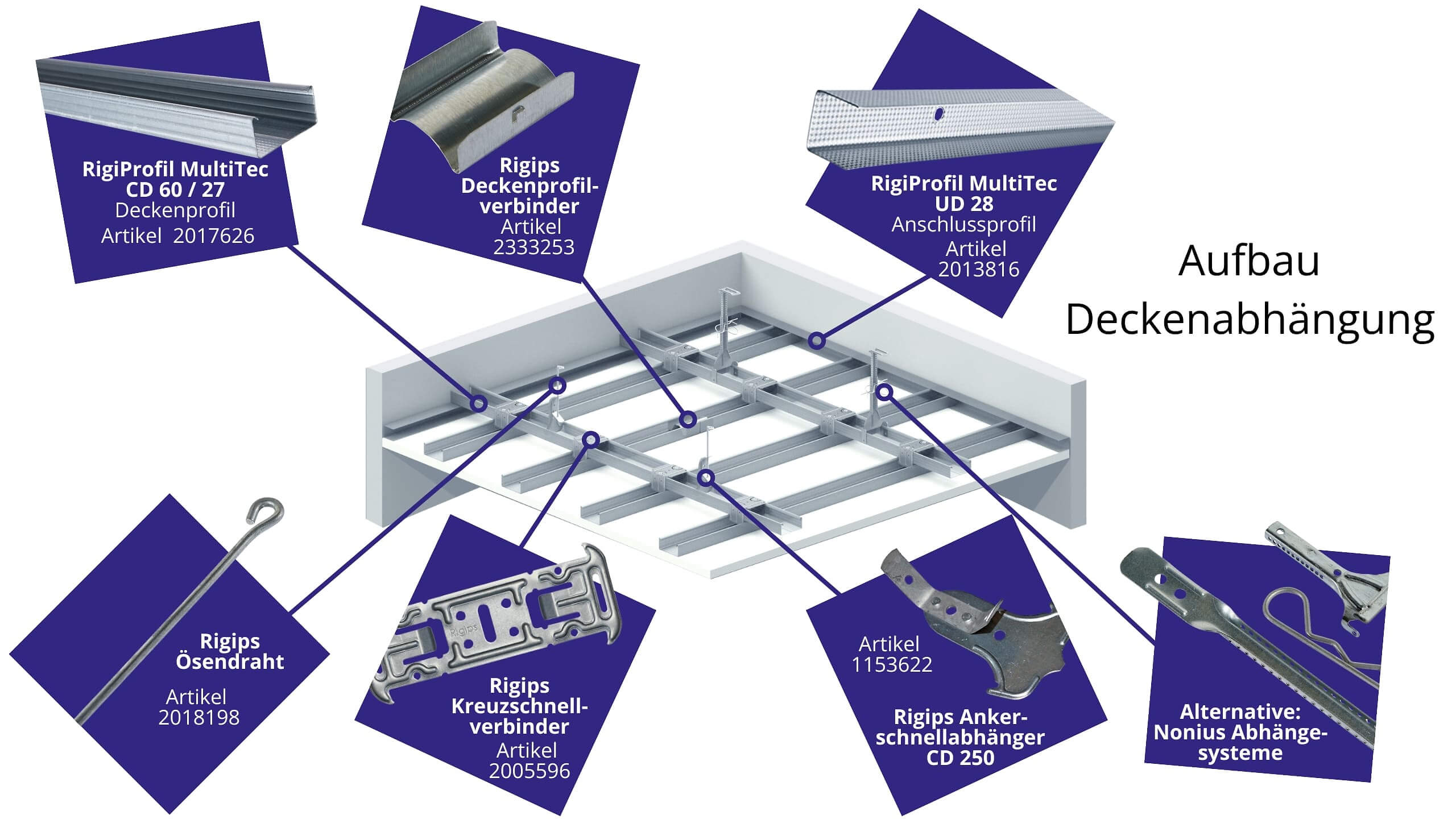 RigiProfil MultiTec CD 60 / 27
Deckenprofil
Artikel 2017626

Rigips Deckenprofilverbinder
Artikel
2333253

RigiProfil MultiTec UD 28
Anschlussprofil
Artikel
2013816

Aufbau
Deckenabhängung

Rigips Ösendraht
Artikel
2018198

Rigips
Rigips Kreuzschnellverbinder
Artikel
2005596

Artikel
1153622
Rigips Ankerschnellabhänger CD 250

Alternative: Nonius Abhängesysteme