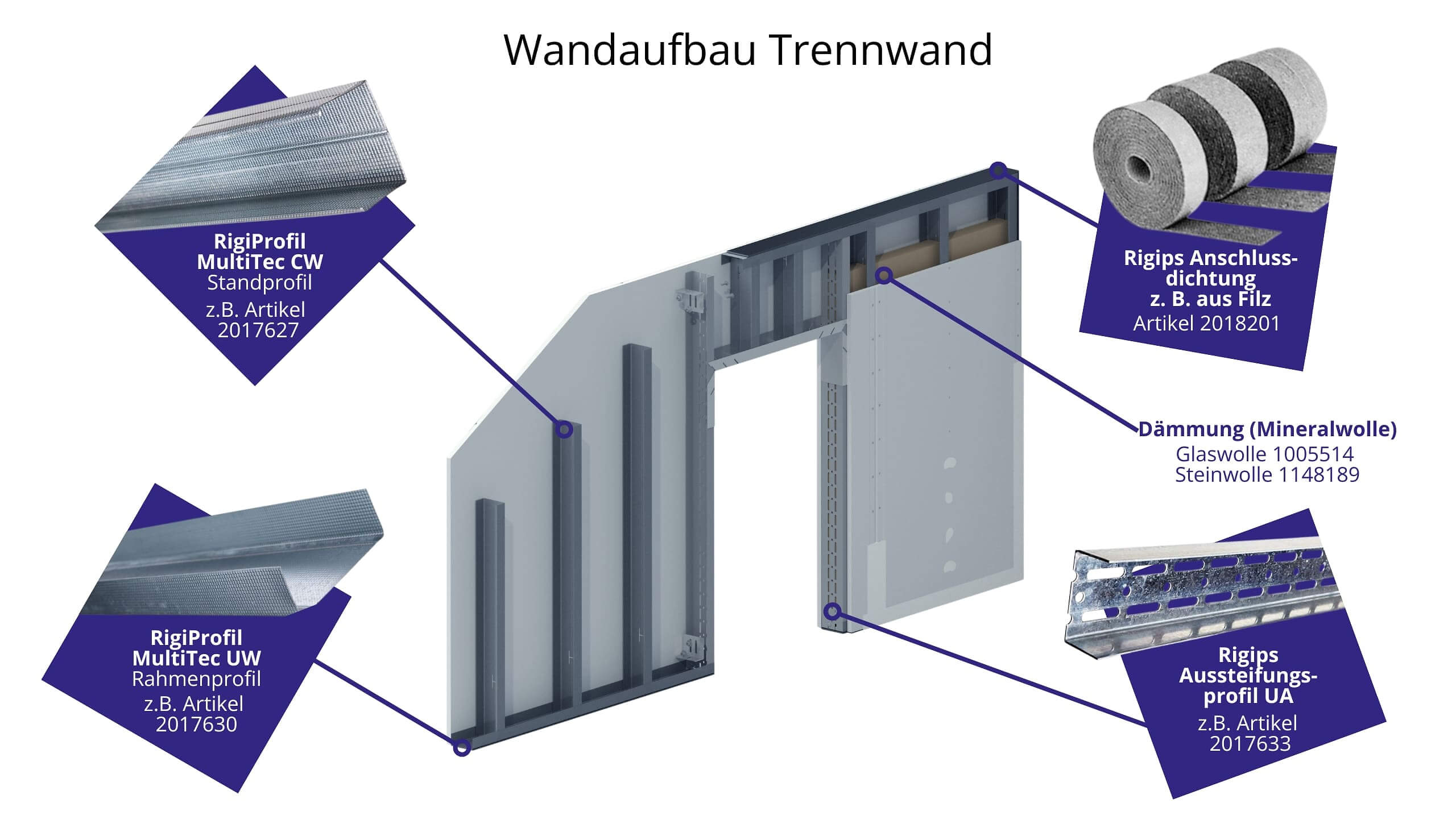 Wandaufbau Trennwand

RigiProfil MultiTec CW
Standprofil
z.B. Artikel 2017627

RigiProfil MultiTec UW
Rahmenprofil
z.B. Artikel 2017630

Rigips Anschlussdichtung z. B. aus Filz
Artikel 2018201

Dämmung (Mineralwolle)
Glaswolle 1005514
Steinwolle 1148189

Rigips Aussteifungsprofil UA
z.B. Artikel 2017633